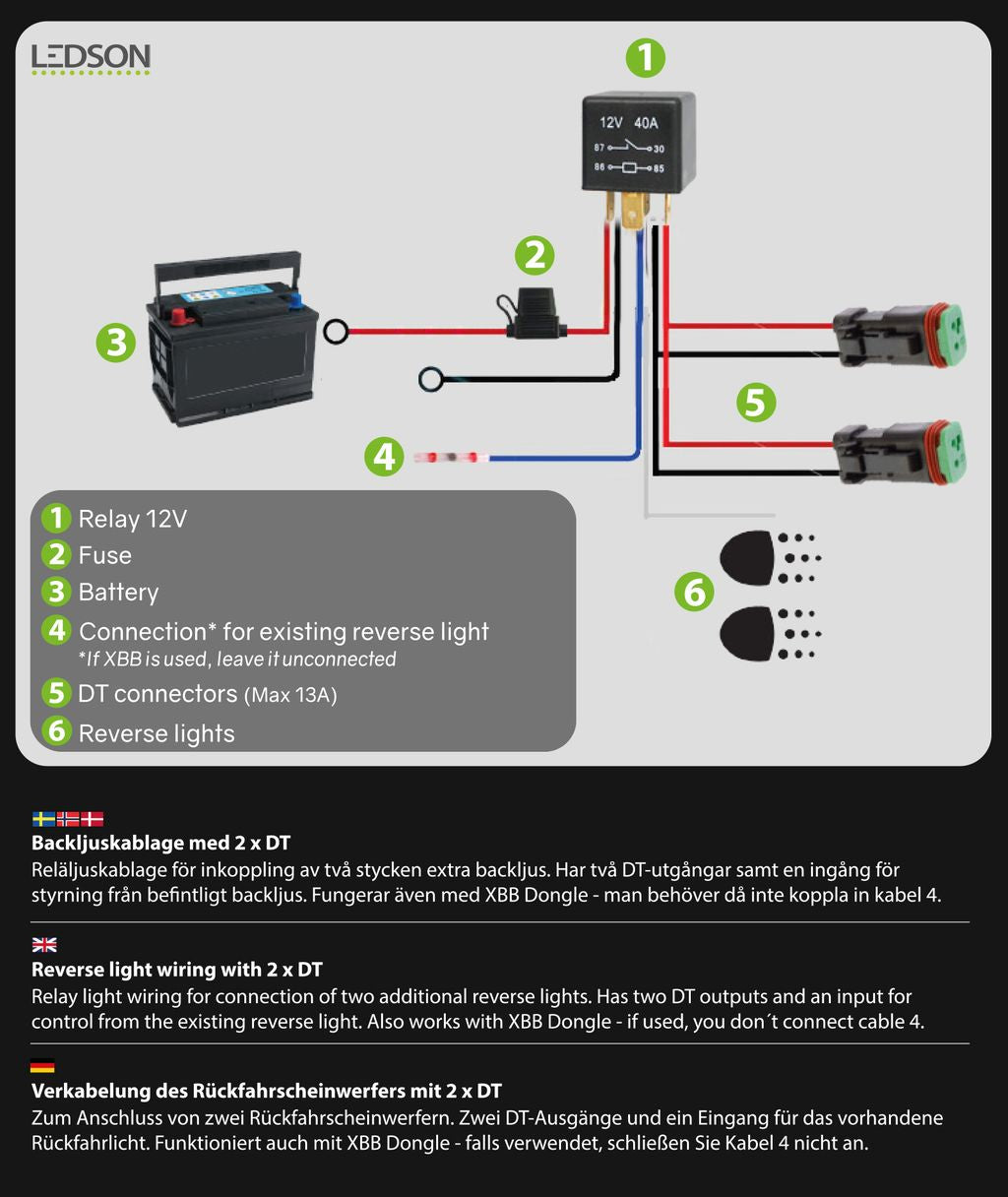 LEDSON

1

12V 40A
87 30
86 85

2

3

4

5

6

1 Relay 12V
2 Fuse
3 Battery
4 Connection* for existing reverse light
*If XBB is used, leave it unconnected
5 DT connectors (Max 13A)
6 Reverse lights

Backljuskablage med 2 x DT
Reläljuskablage för inkoppling av två stycken extra backljus. Har två DT-utgångar samt en ingång för styrning från befintligt backljus. Fungerar även med XBB Dongle - man behöver då inte koppla in kabel 4.

Reverse light wiring with 2 x DT
Relay light wiring for connection of two additional reverse lights. Has two DT outputs and an input for control from the existing reverse light. Also works with XBB Dongle - if used, you don´t connect cable 4.

Verkabelung des Rückfahrscheinwerfers mit 2 x DT
Zum Anschluss von zwei Rückfahrscheinwerfern. Zwei DT-Ausgänge und ein Eingang für das vorhandene Rückfahrlicht. Funktioniert auch mit XBB Dongle - falls verwendet, schließen Sie Kabel 4 nicht an.