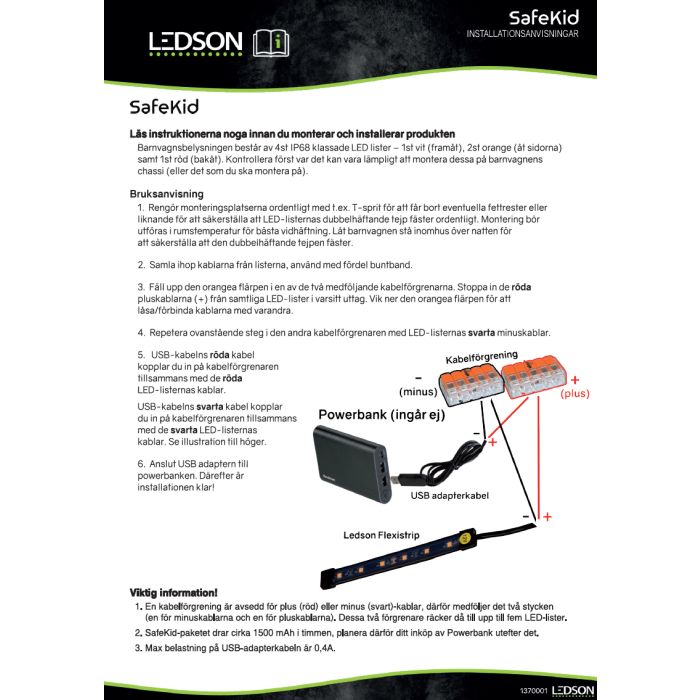 LEDSON

SafeKid
INSTALLATIONSANVISNINGAR

SafeKid

Läs instruktionerna noga innan du monterar och installerar produkten
Barnvagnsbelysningen består av 4st IP68 klassade LED lister – 1st vit (framåt), 2st orange (åt sidorna) samt 1st röd (bakåt). Kontrollera först var det kan vara lämpligt att montera dessa på barnvagnens chassi (eller det som du ska montera på).

Bruksanvisning
1. Rengör monteringsplatserna ordentligt med t.ex. T-sprit för att får bort eventuella fettrester eller liknande för att säkerställa att LED-listernas dubbelhäftande tejp fäster ordentligt. Montering bör utföras i rumstemperatur för bästa vidhäftning. Låt barnvagnen stå inomhus över natten för att säkerställa att den dubbelhäftande tejpen fäster.

2. Samla ihop kablarna från listerna, använd med fördel buntband.

3. Fäll upp den orangea flärpen i en av de två medföljande kabelförgrenarna. Stoppa in de röda pluskablarna (+) från samtliga LED-lister i varsitt uttag. Vik ner den orangea flärpen för att låsa/förbinda kablarna med varandra.

4. Repetera ovanstående steg i den andra kabelförgrenaren med LED-listernas svarta minuskablar.

5. USB-kabelns röda kabel kopplar du in på kabelförgrenaren tillsammans med de röda LED-listernas kablar.

USB-kabelns svarta kabel kopplar du in på kabelförgrenaren tillsammans med de svarta LED-listernas kablar. Se illustration till höger.

6. Anslut USB adaptern till powerbanken. Därefter är installationen klar!

Kabelförgrening
-
(minus)
+
(plus)
Powerbank (ingår ej)
-
+
USB adapterkabel
-
+
Ledson Flexistrip

Viktig information!
1. En kabelförgrening är avsedd för plus (röd) eller minus (svart)-kablar, därför medföljer det två stycken (en för minuskablarna och en för pluskablarna). Dessa två förgrenare räcker då till upp till fem LED-lister.
2. SafeKid-paketet drar cirka 1500 mAh i timmen, planera därför ditt inköp av Powerbank utefter det.
3. Max belastning på USB-adapterkabeln är 0,4A.

1370001 LEDSON